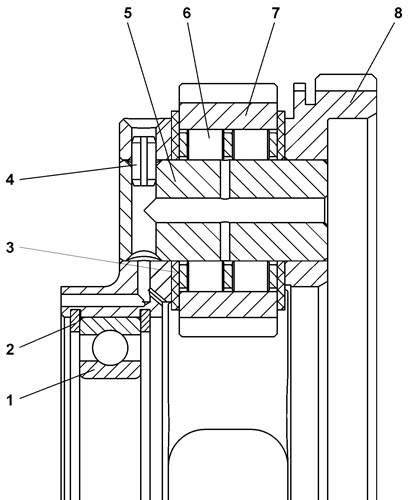 5
6
7
8
4
3
2
1