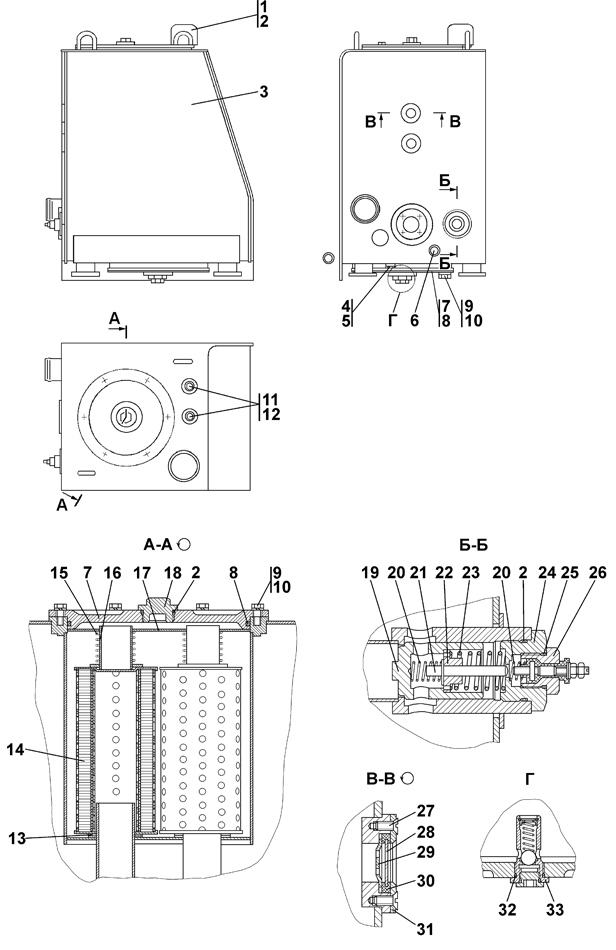 1
2
3
В
В
Б
Б
4
5
Г
6
7
8
9
10
А
11
12
А
А-А
15
7
16
17
18
2
8
9
10
14
13
Б-Б
19
20
21
22
23
20
2
24
25
26
В-В
27
28
29
30
31
Г
32
33