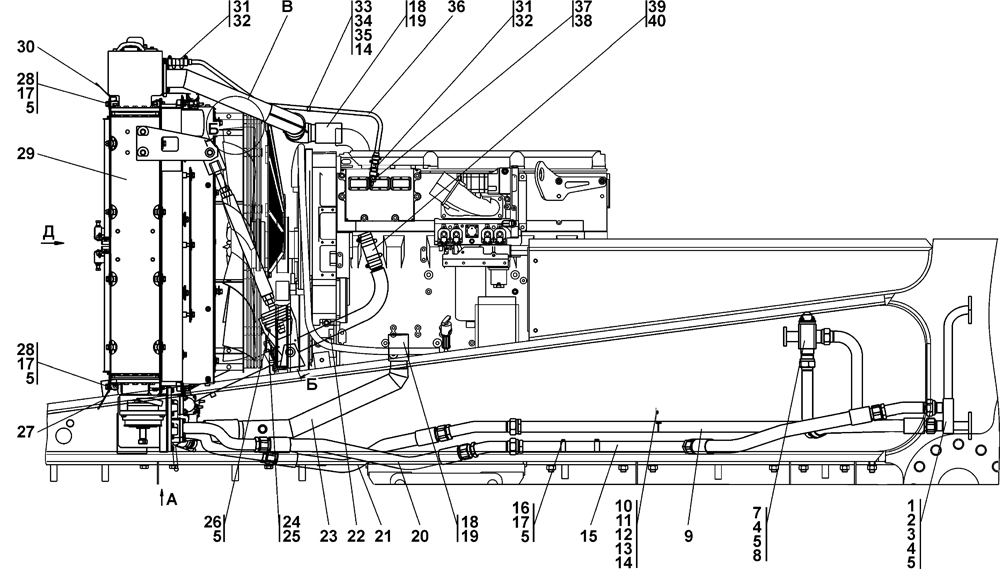 31
32
В
33
34
35
14
18
19
36
31
32
37
38
39
40
30
28
17
5
29
Д
28
17
5
27
Б
А
26
5
24
25
23
22
21
20
18
19
16
17
5
15
10
11
12
13
14
9
7
4
5
8
1
2
3
4
5