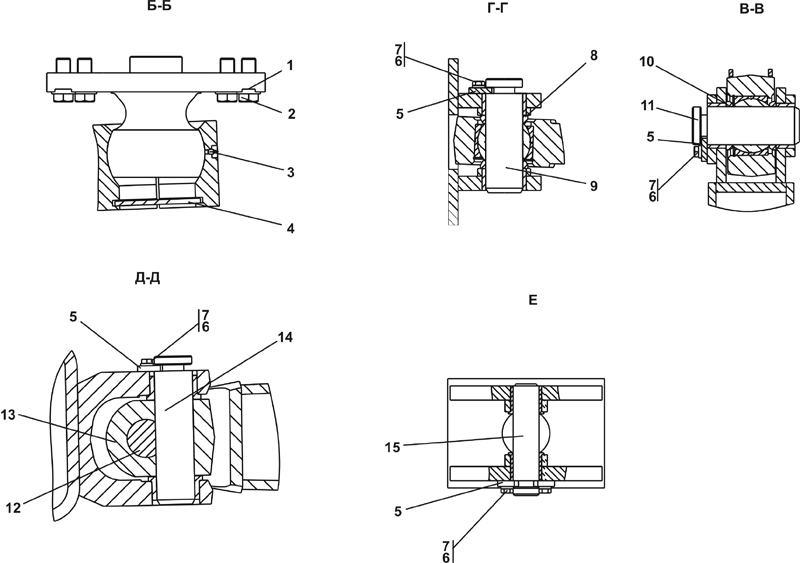 Б-Б

1

2

3

4

Г-Г

7
6

8

5

9

В-В

10

11

5

7
6

Д-Д

5

7
6

14

13

12

Е

15

5

7
6