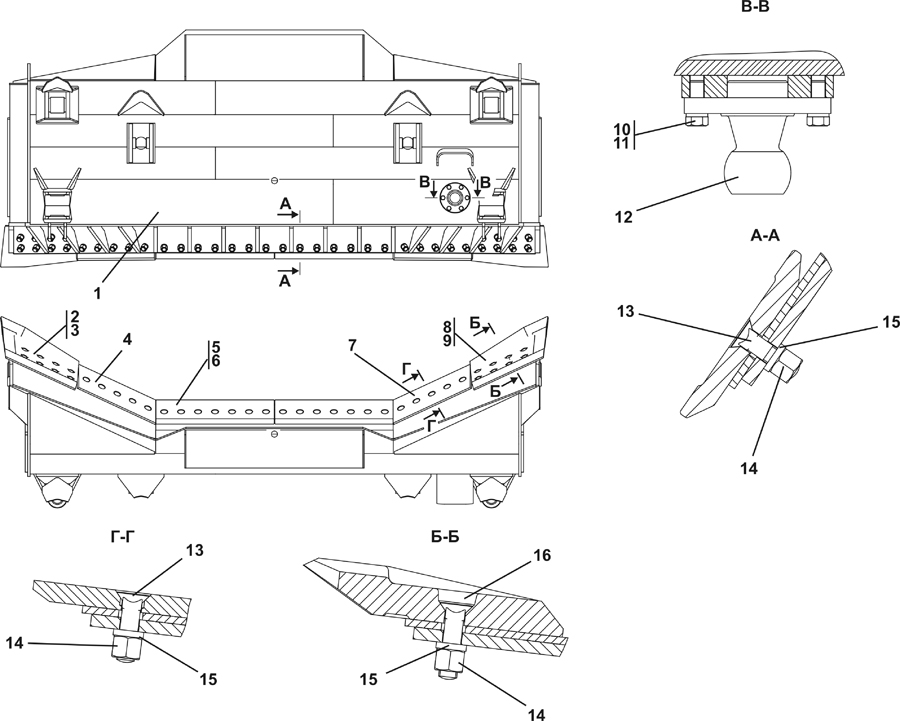 В-В
10
11
12
В
В
А
А
1
А-А
13
15
14
2
3
4
5
6
7
8
9
Б
Г
Б
Г
Г-Г
13
14
15
Б-Б
16
15
14