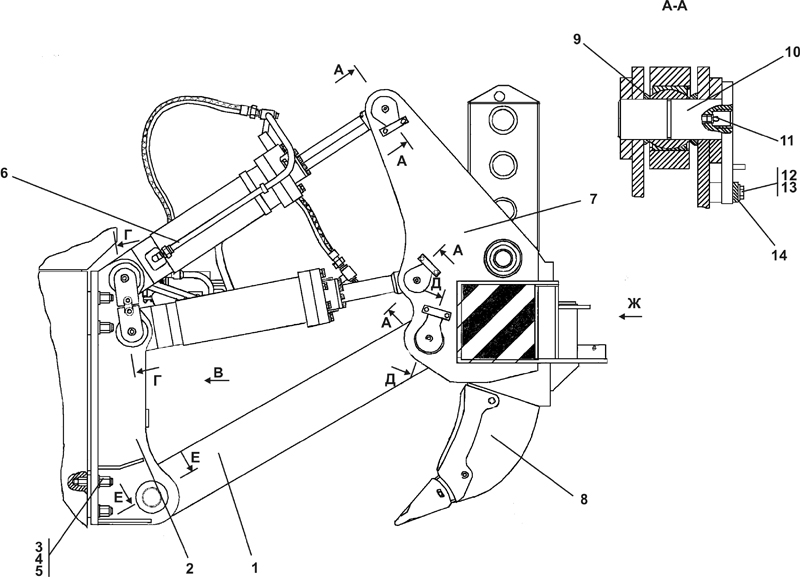 А-А

9
10
11
12
13
14

А
А
6
7
Г
А
Д
А
Ж
Г
В
Д
Е
Е
8
3
4
5
2
1