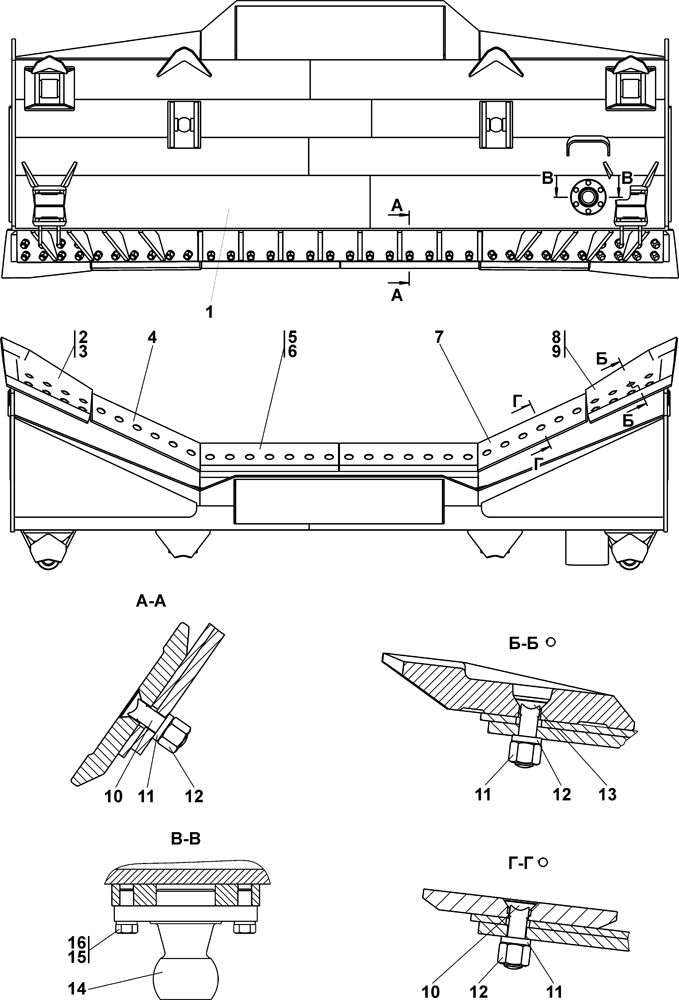 В
В
А
А
1

2
3
4
5
6
7
8
9
Б
Б
Г
Г

А-А
10 11 12

Б-Б
11 12 13

В-В
16
15
14

Г-Г
10 12 11