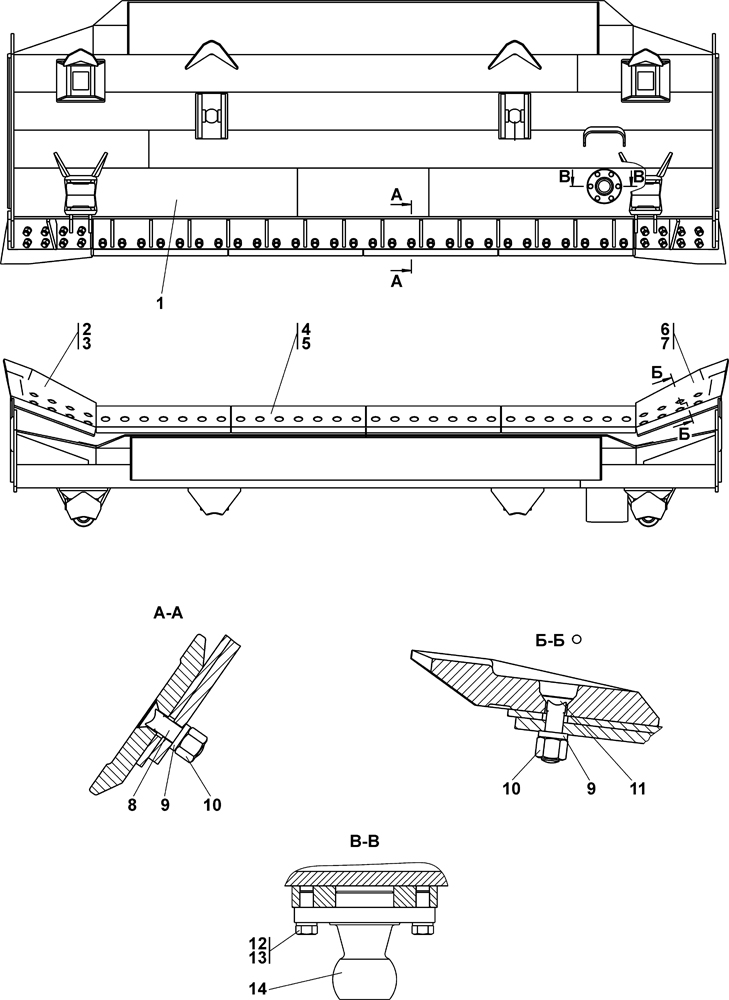 В
В
А
А
1
2
3
4
5
6
7
Б
Б
А-А
8
9
10
Б-Б
10
9
11
В-В
12
13
14