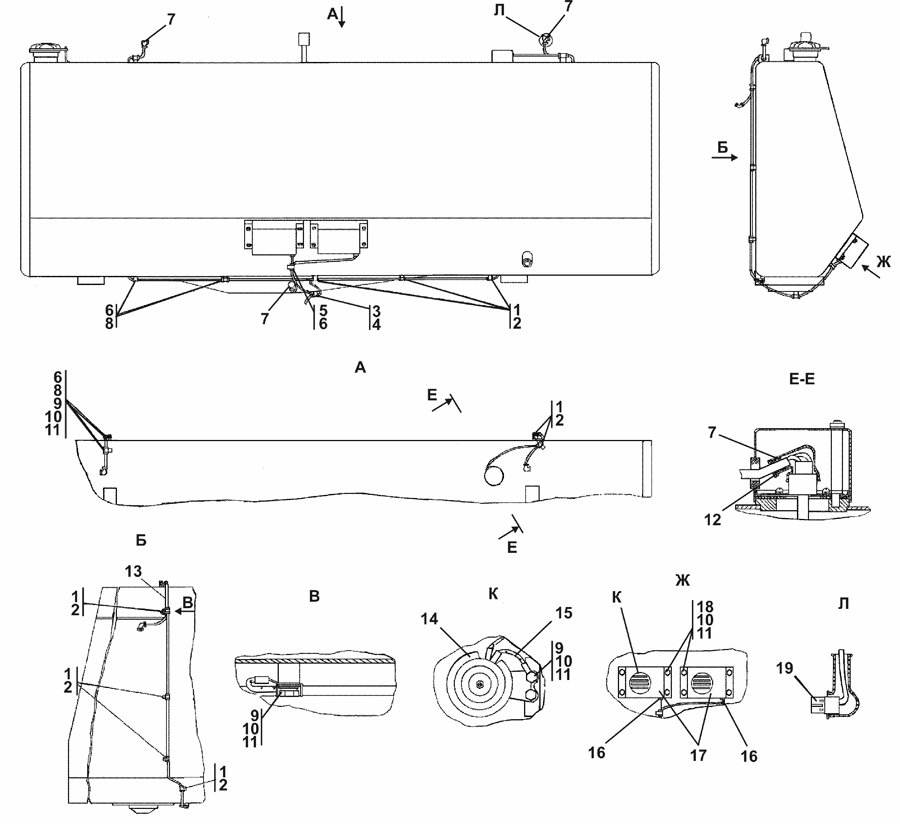 7
А
Л
7
Б
Ж
6
8
7
5
6
3
4
1
2

А
6
8
9
10
11
Е
1
2
Е

Е-Е
7
12

Б
13
1
2
В
1
2
1
2

В
9
10
11

К
14
15
9
10
11

Ж
К
18
10
11
16
17
16

Л
19