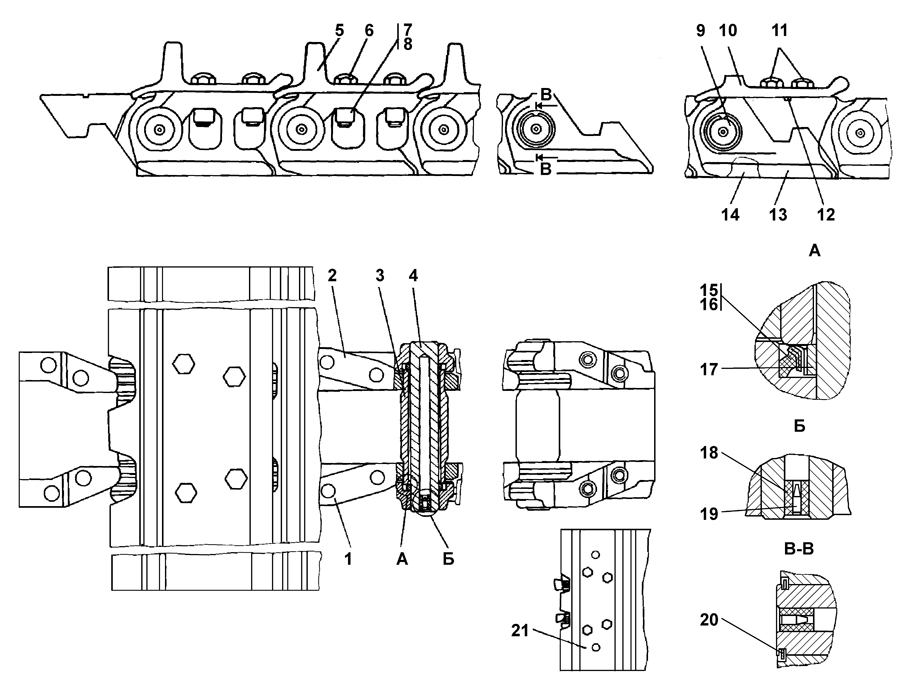 5
6
7
8
В
В
9
10
11
14
13
12
А
15
16
17
Б
18
19
В-В
20
2
3
4
1
А
Б
21