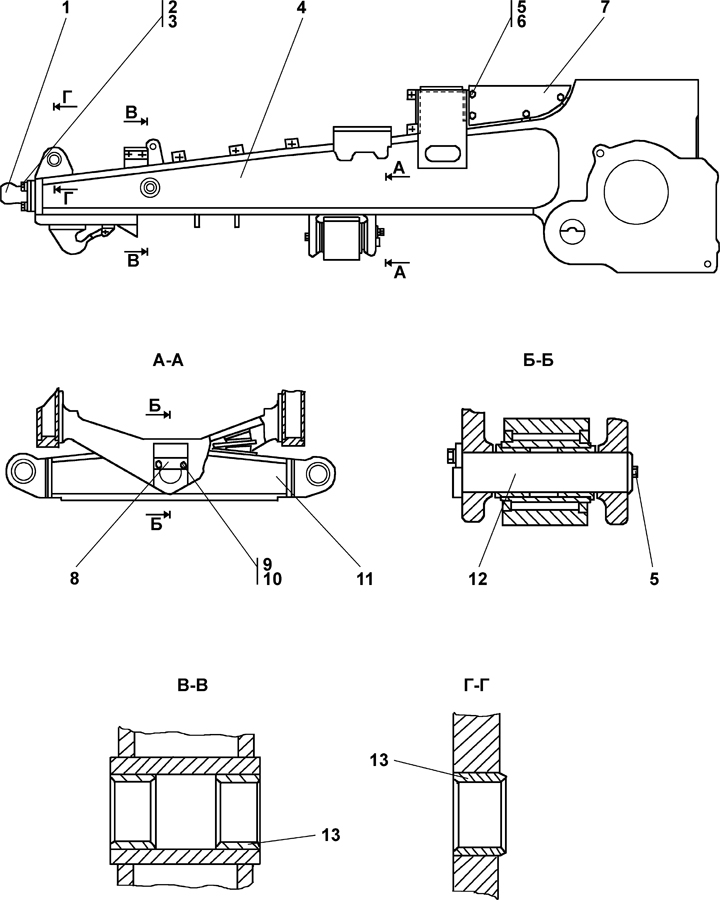 1
2
3
4
5
6
7
Г
В
Г
А
В
А
А-А
Б
Б
8
9
10
11
Б-Б
12
5
В-В
13
Г-Г
13