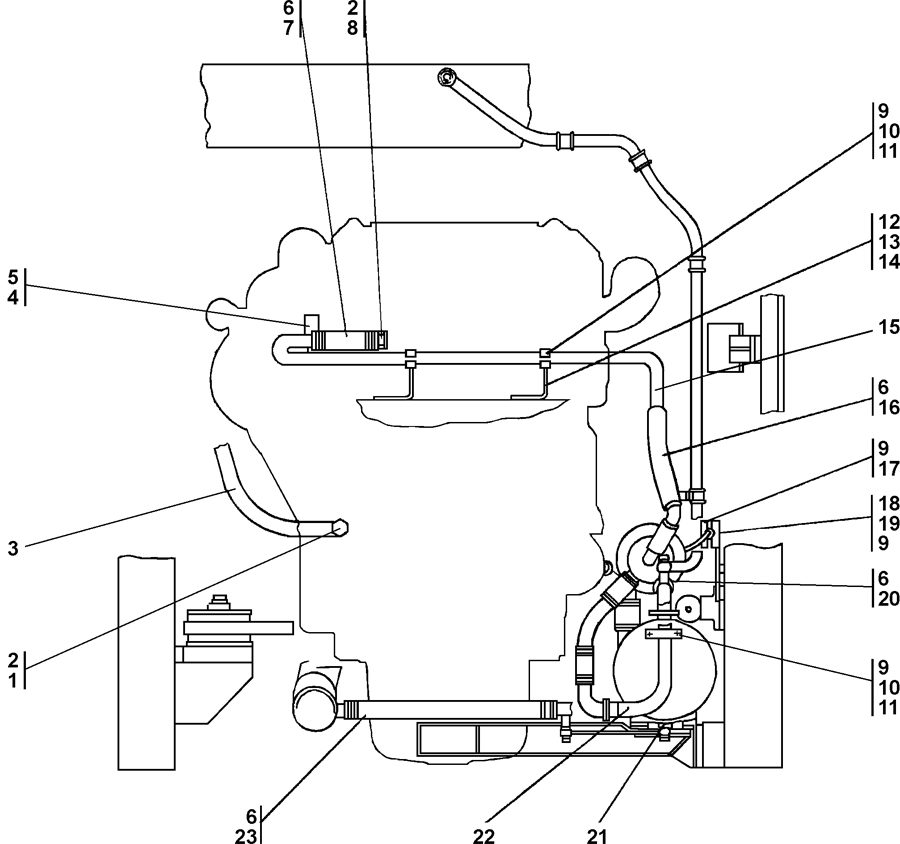 6
7
2
8
9
10
11
12
13
14
5
4
15
6
16
9
17
3
18
19
9
6
20
2
1
9
10
11
6
23
22
21