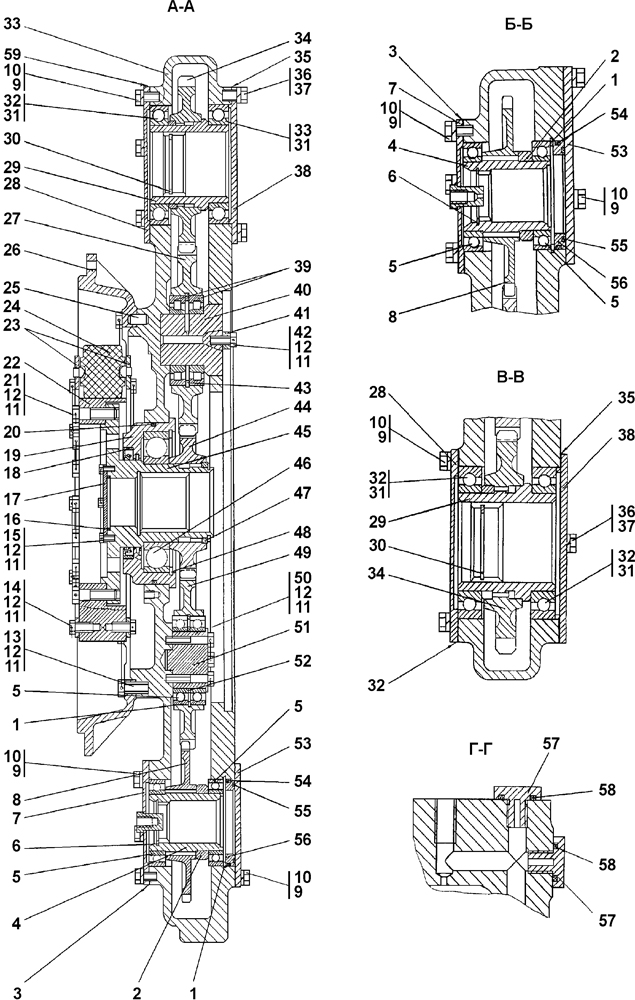 А-А

33
59
10
9
32
31
30
29
28
27
26
25
24
23
22
21
12
11
20
19
18
17
16
15
12
11
14
12
11
13
12
11
5
1
10
9
8
7
6
5
4
3
2
1

34
35
36
37
33
31
38
39
40
41
42
12
11
43
44
45
46
47
48
49
50
12
11
51
52
5
53
54
55
56
10
9

Б-Б

3
7
10
9
4
6
5
8
2
1
54
53
10
9
55
56
5

В-В

28
10
9
32
31
29
30
34
32
35
38
36
37
32
31

Г-Г

57
58
58
57