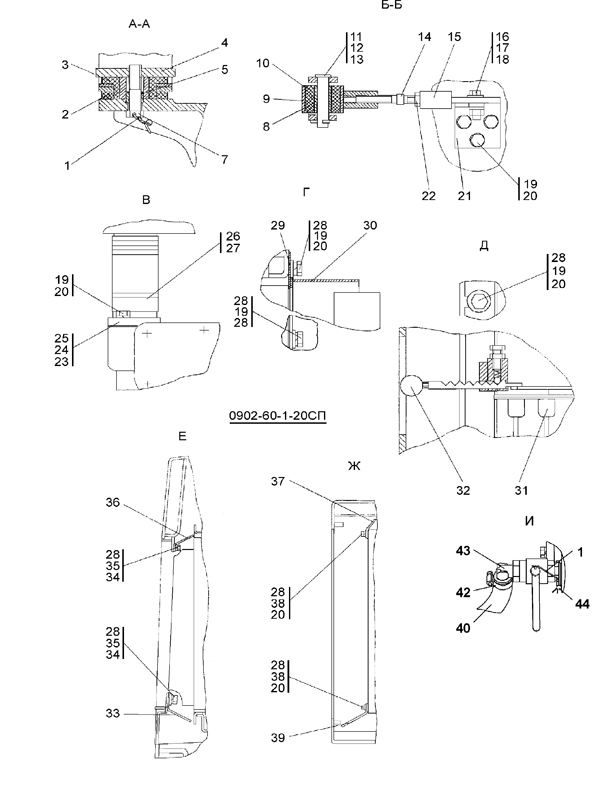 А-А
3
4
5
2
1
7

Б-Б
11
12
13
14
15
16
17
18
10
9
8
22
21
19
20

В
26
27
19
20
25
24
23

Г
29
28
19
20
30
28
19
28

Д
28
19
20
32
31

0902-60-1-20СП

Е
36
28
35
34
28
35
34
33

Ж
37
28
38
20
28
38
20
39

И
43
1
42
44
40