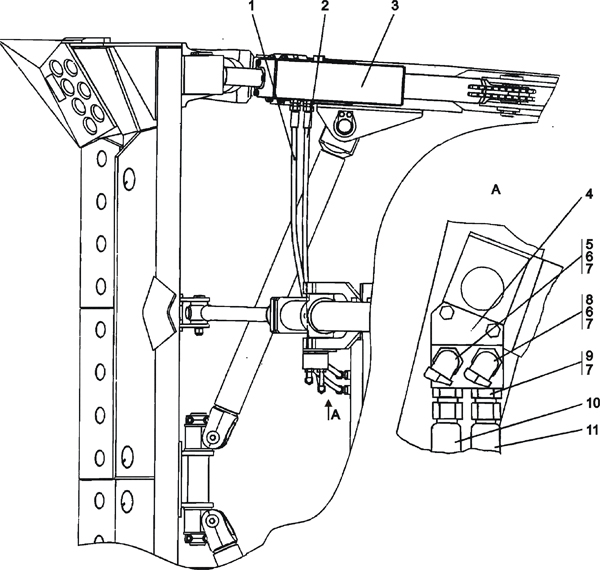 1
2
3
A
4
5
6
7
8
6
7
9
7
10
11
A