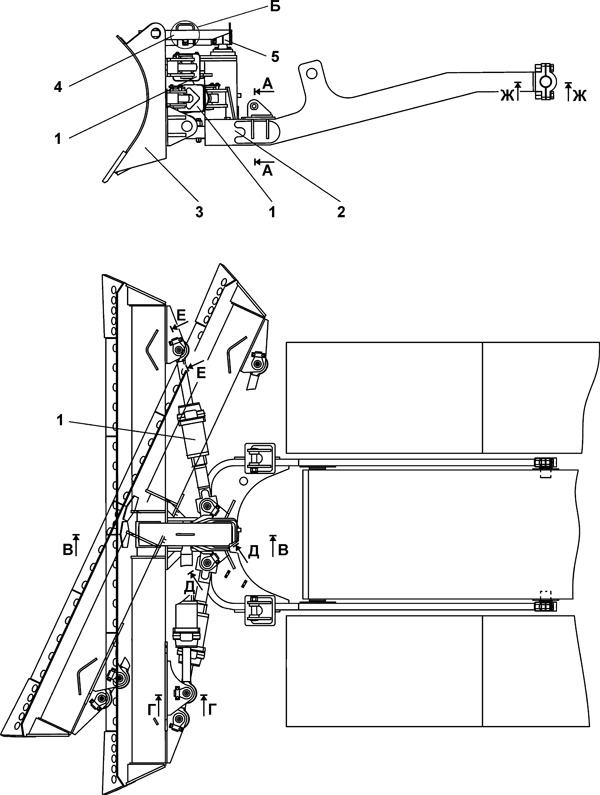 Б
5
4
А
Ж
Ж
1
А
3
1
2
Е
Е
1
В
Д
В
Д
Г
Г