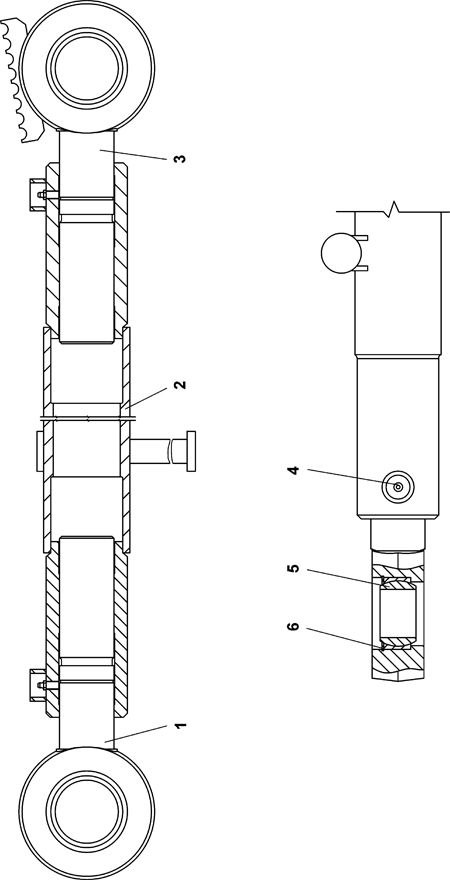 3
2
1
4
5
6