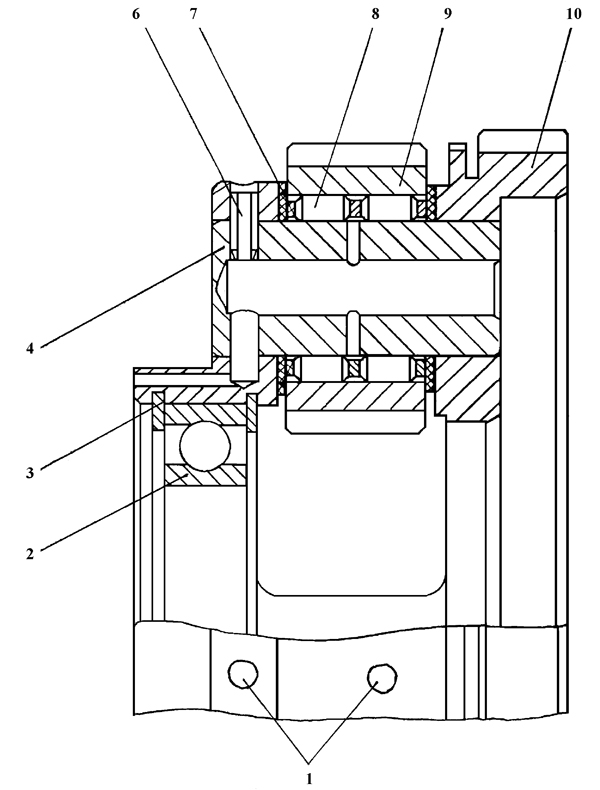 6
7
8
9
10
4
3
2
1