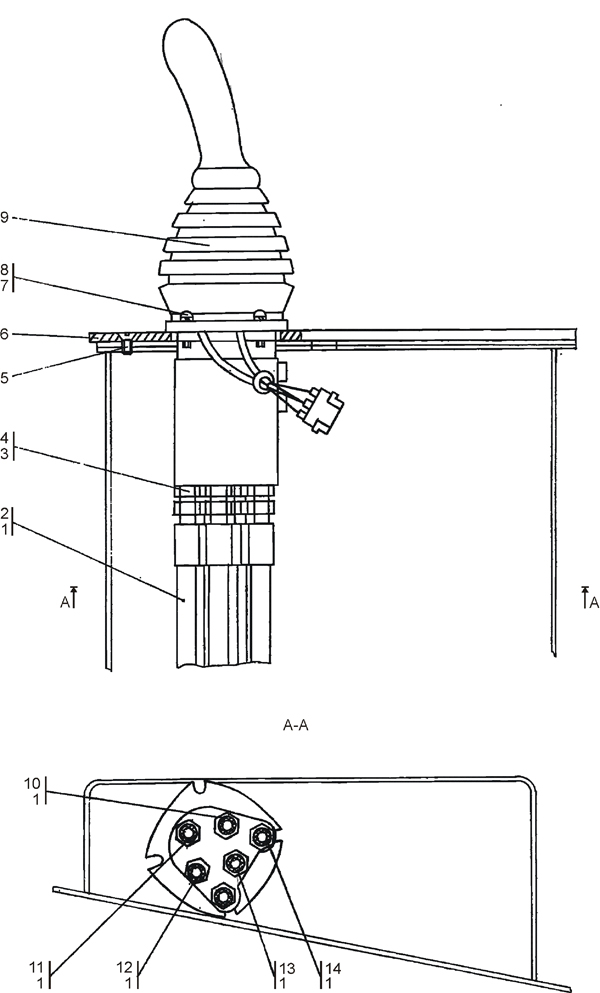 9
8
7
6
5
4
3
2
1
A
A
A-A
10
1
11
1
12
1
13
1
14
1