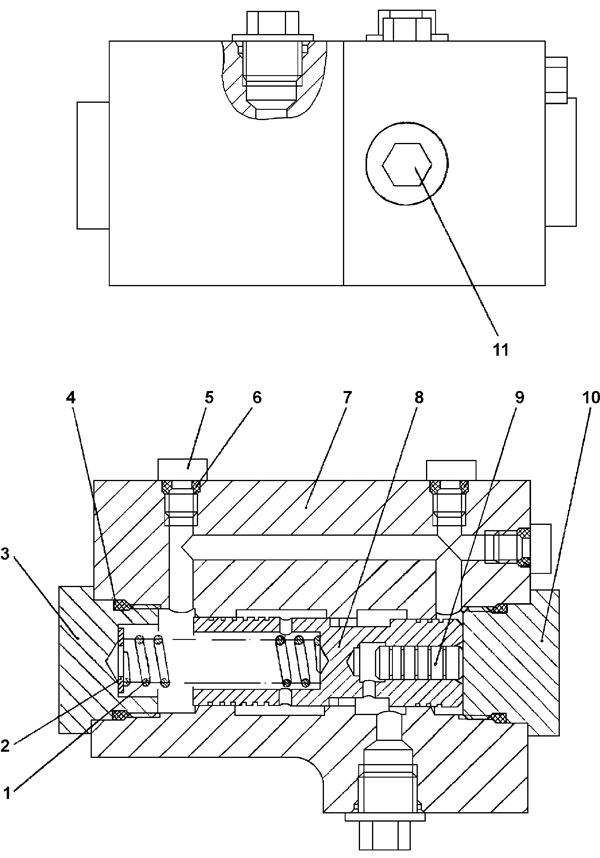 11

4
5
6
7
8
9
10
3
2
1