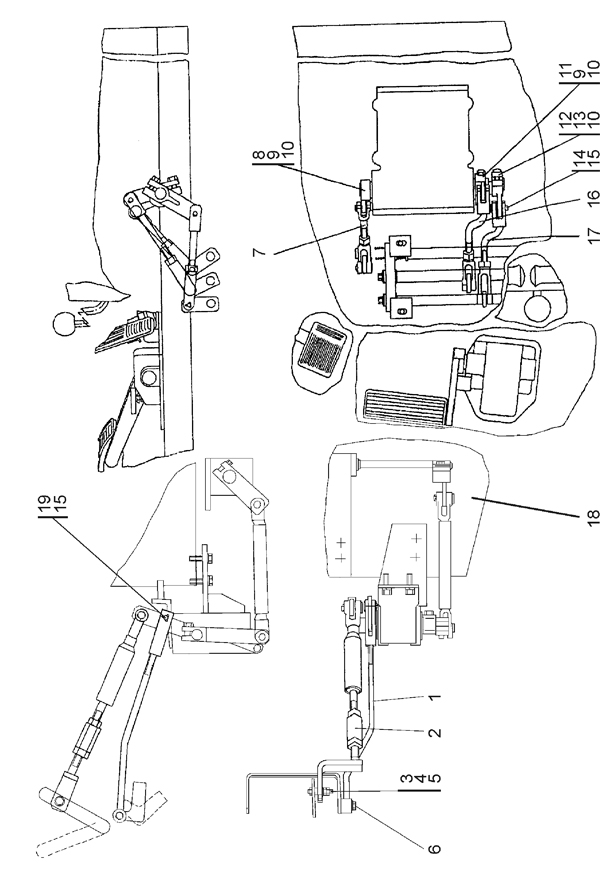 19
15

8
9
10

7

11
9
10

12
13
10

14
15

16

17

18

1

2

3
4
5

6