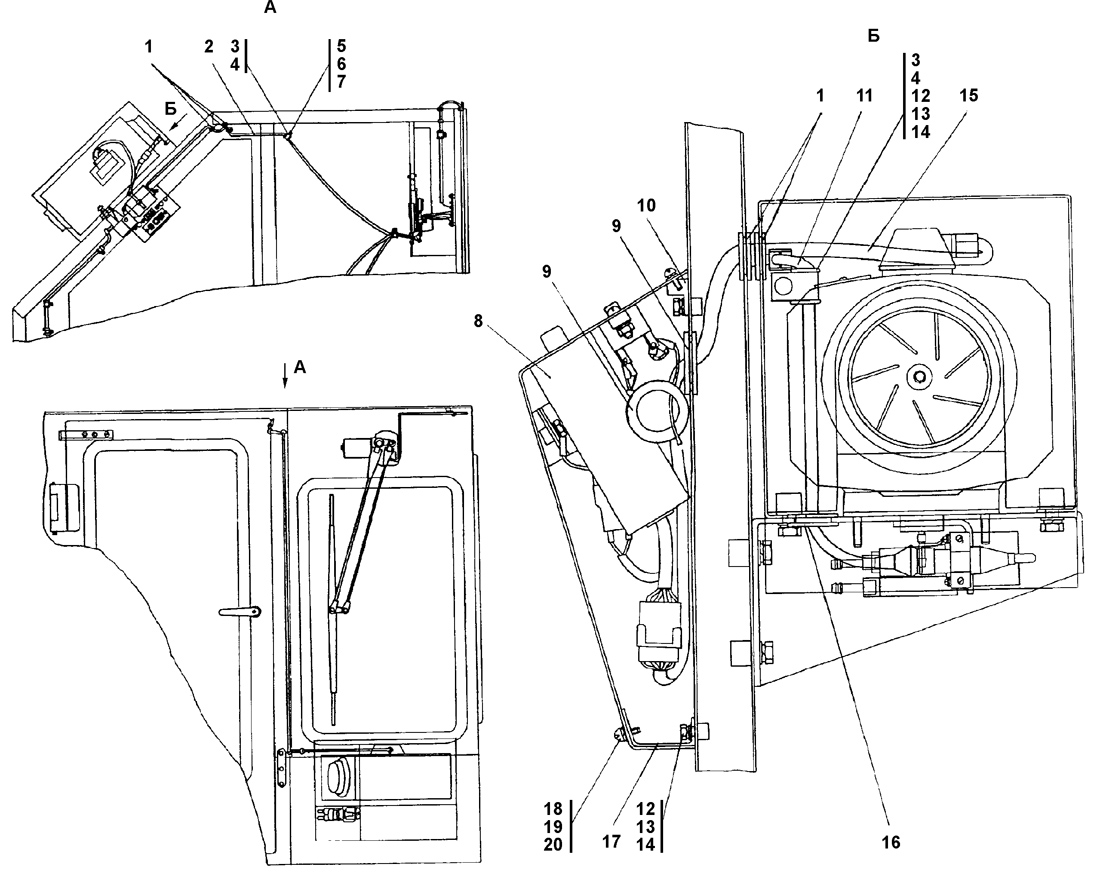 А

1 2 3 4 5 6 7

Б

А

Б

3 4 12 13 14

1 11 15

10

9

9

8

18 19 20

17

12 13 14

16