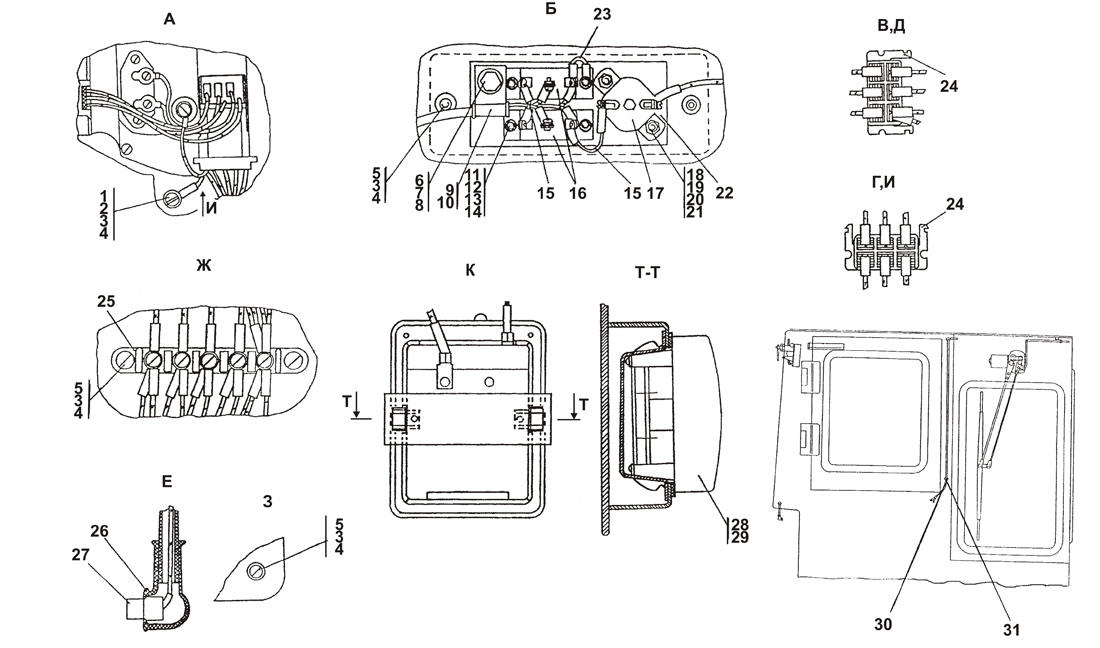 А

1
2
3
4

И

Б

23

5
3
4

6
7
8

9
10

11
12
13
14

15

16

15

17

18
19
20
21

22

В,Д

24

Г,И

24

Ж

25

5
3
4

К

Т

Т

Т-Т

28
29

Е

26

27

З

5
3
4

30

31