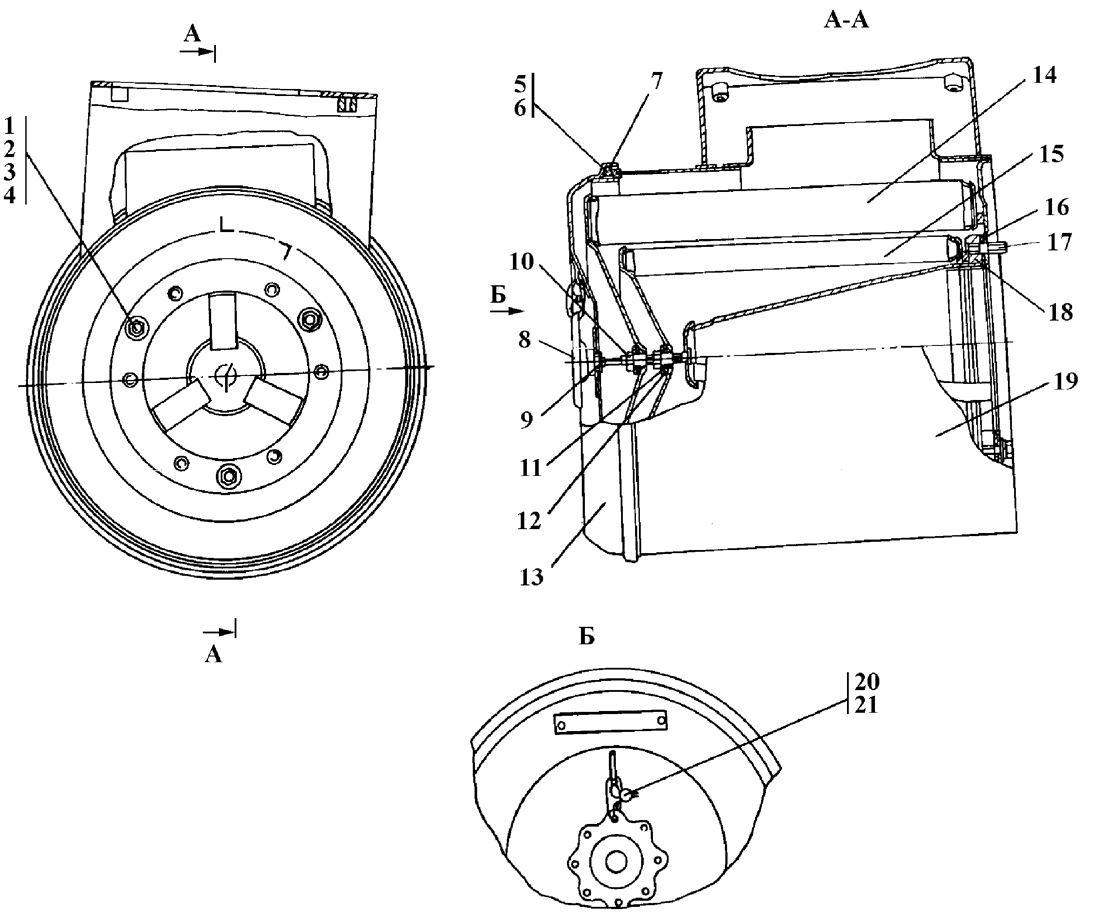 А

1
2
3
4

А

А-А

5
6
7
14
15
16
17
18
10
Б
8
9
11
12
13
19

Б

20
21