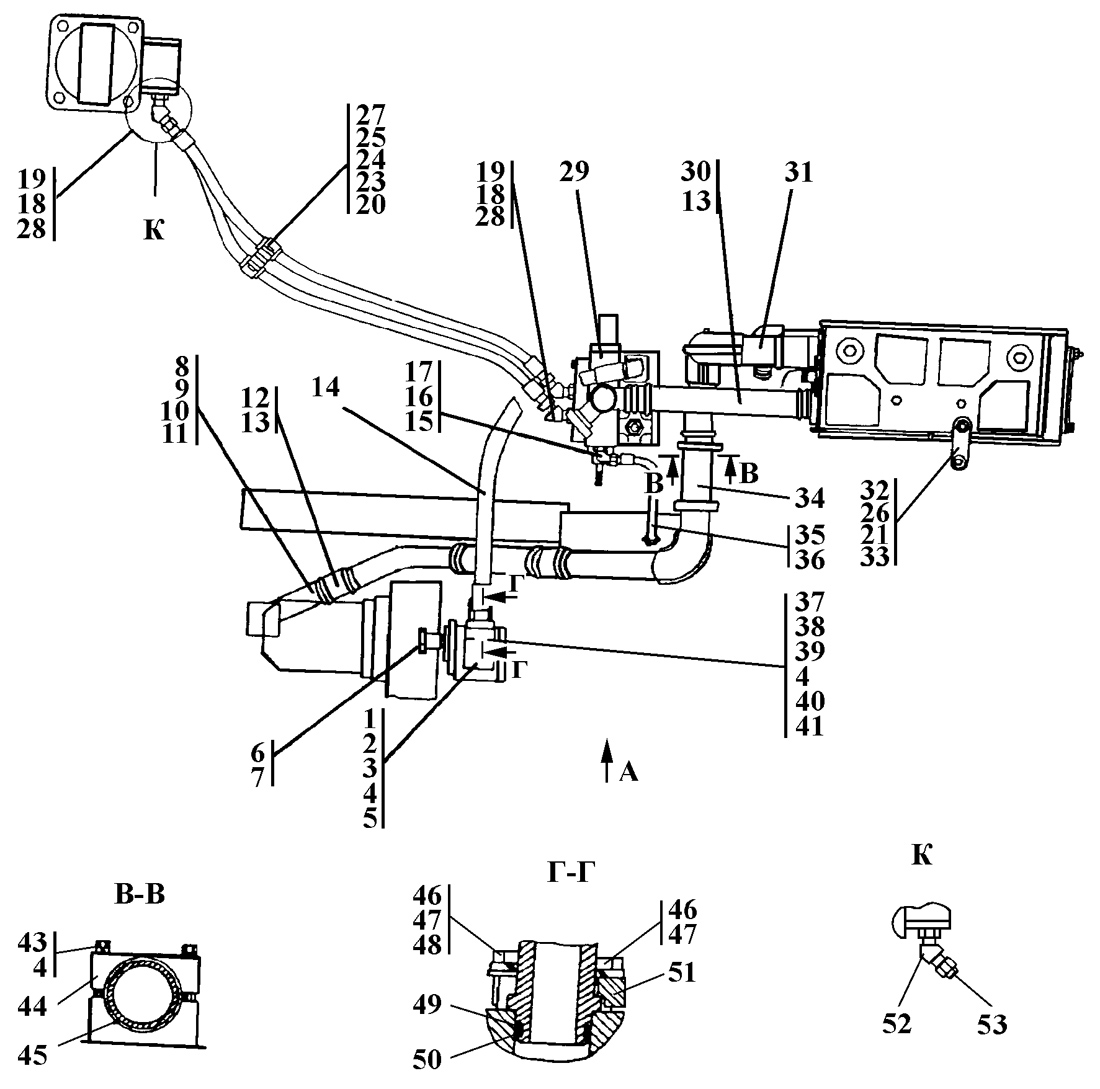 19
18
28

К

27
25
24
23
20

19
18
28

29

30
13

31

8
9
10
11

12
13

14

17
16
15

В

В

34

32
26
21
33

35
36

Г

Г

37
38
39
4
40
41

6
7

1
2
3
4
5

А

В-В

43
4
44
45

Г-Г

46
47
48

46
47

51

49
50

К

52
53