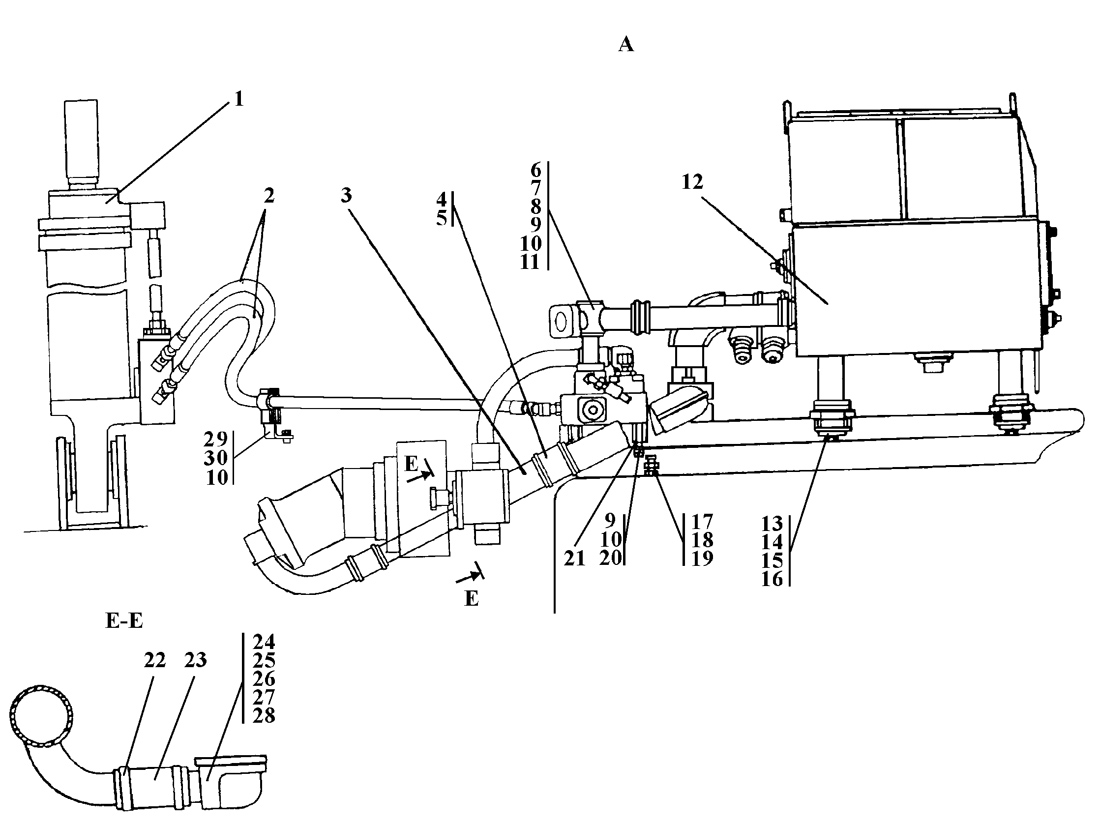 A

1

2

3

4
5

6
7
8
9
10
11

12

29
30
10

E

E

21

9
10
20

17
18
19

13
14
15
16

E-E

22

23

24
25
26
27
28