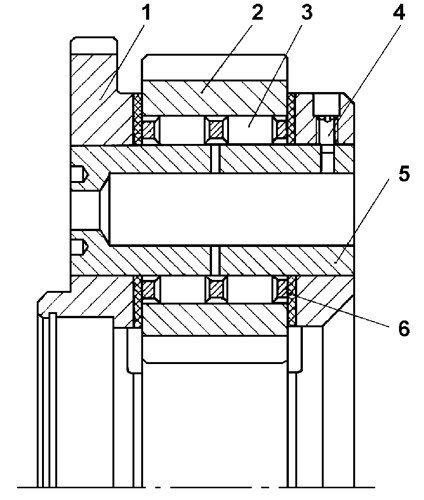 1
2
3
4
5
6