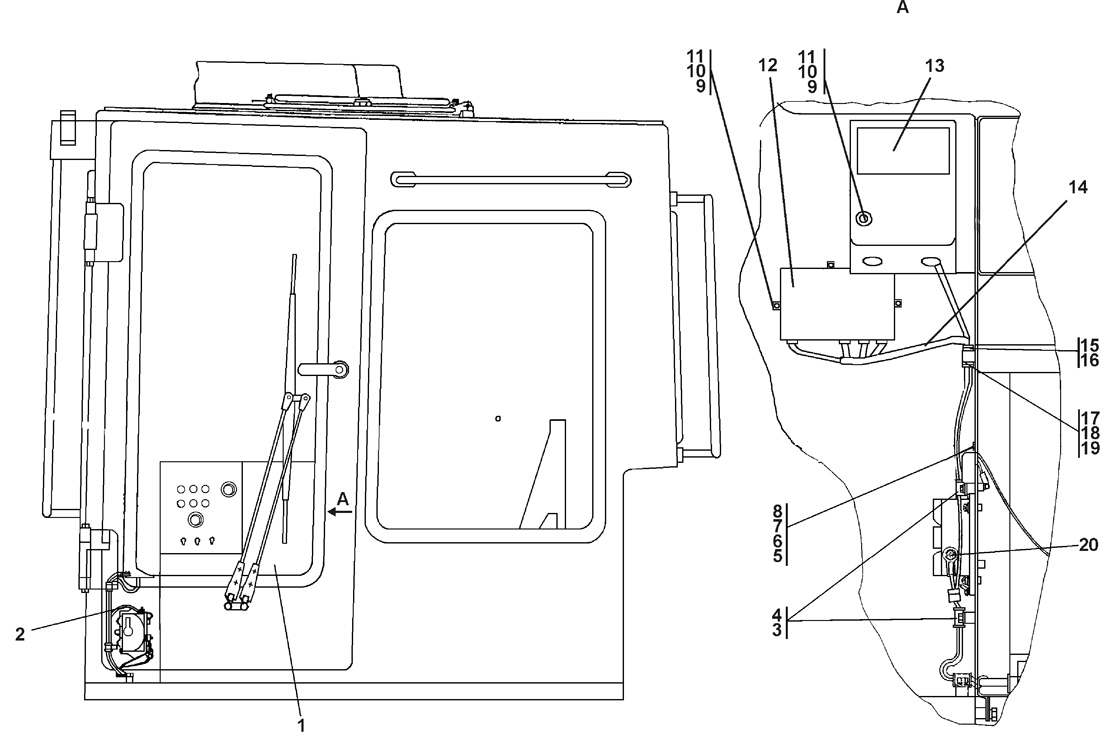 A

11
10
9

12

11
10
9

13

14

15
16

17
18
19

8
7
6
5

20

4
3

A

2

1