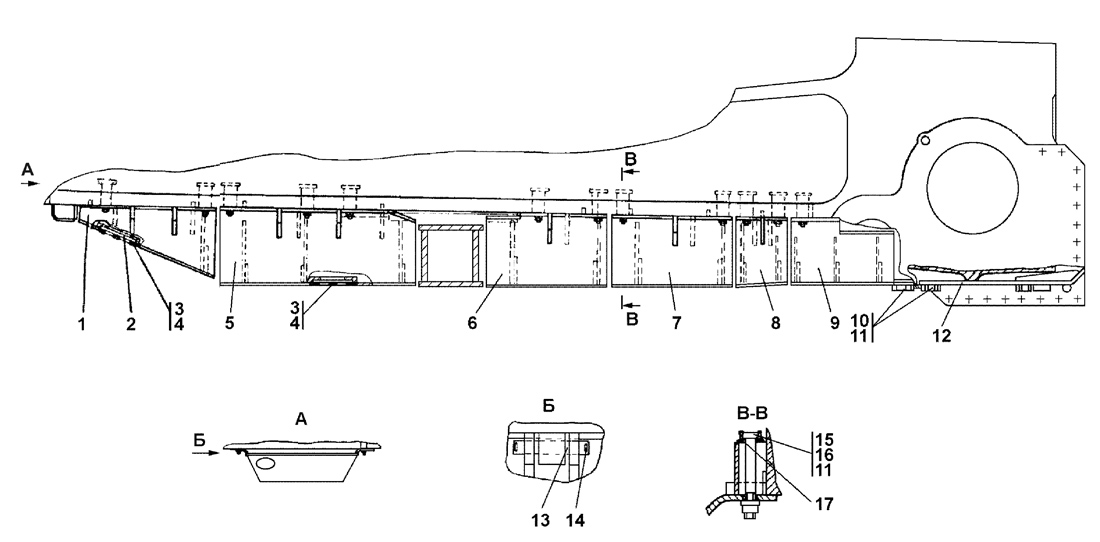 А
В
В
1
2
3
4
5
3
4
6
7
8
9
10
11
12
А
Б
Б
13
14
В-В
15
16
11
17